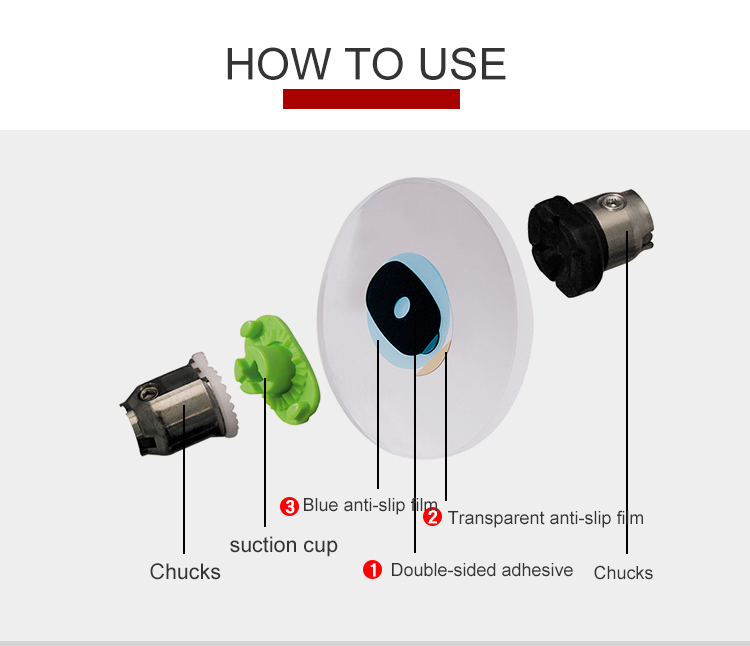 HOW TO USE

3 Blue anti-slip film

2 Transparent anti-slip film

suction cup

Chucks

1 Double-sided adhesive

Chucks