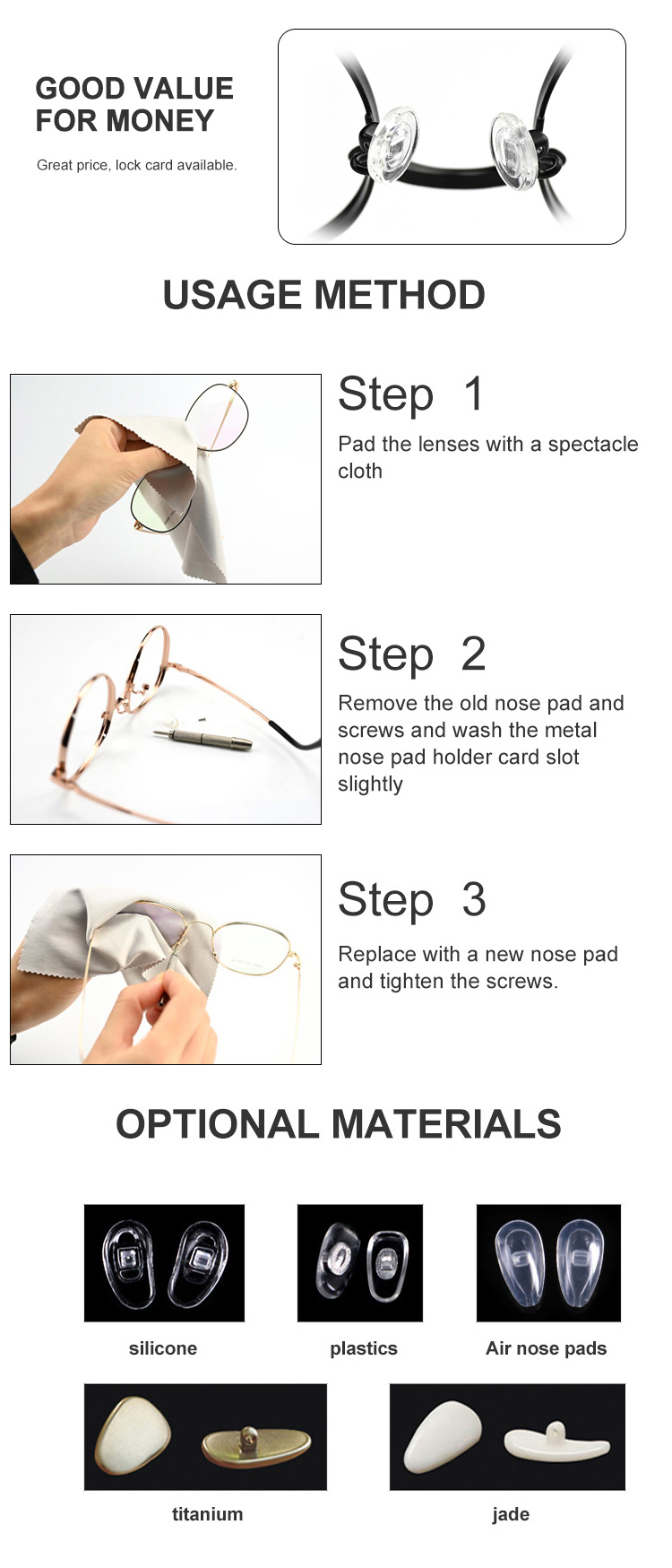 GOOD VALUE FOR MONEY

Great price, lock card available.

USAGE METHOD

Step 1

Pad the lenses with a spectacle cloth

Step 2

Remove the old nose pad and screws and wash the metal nose pad holder card slot slightly

Step 3

Replace with a new nose pad and tighten the screws.

OPTIONAL MATERIALS

silicone

plastics

Air nose pads

titanium

jade